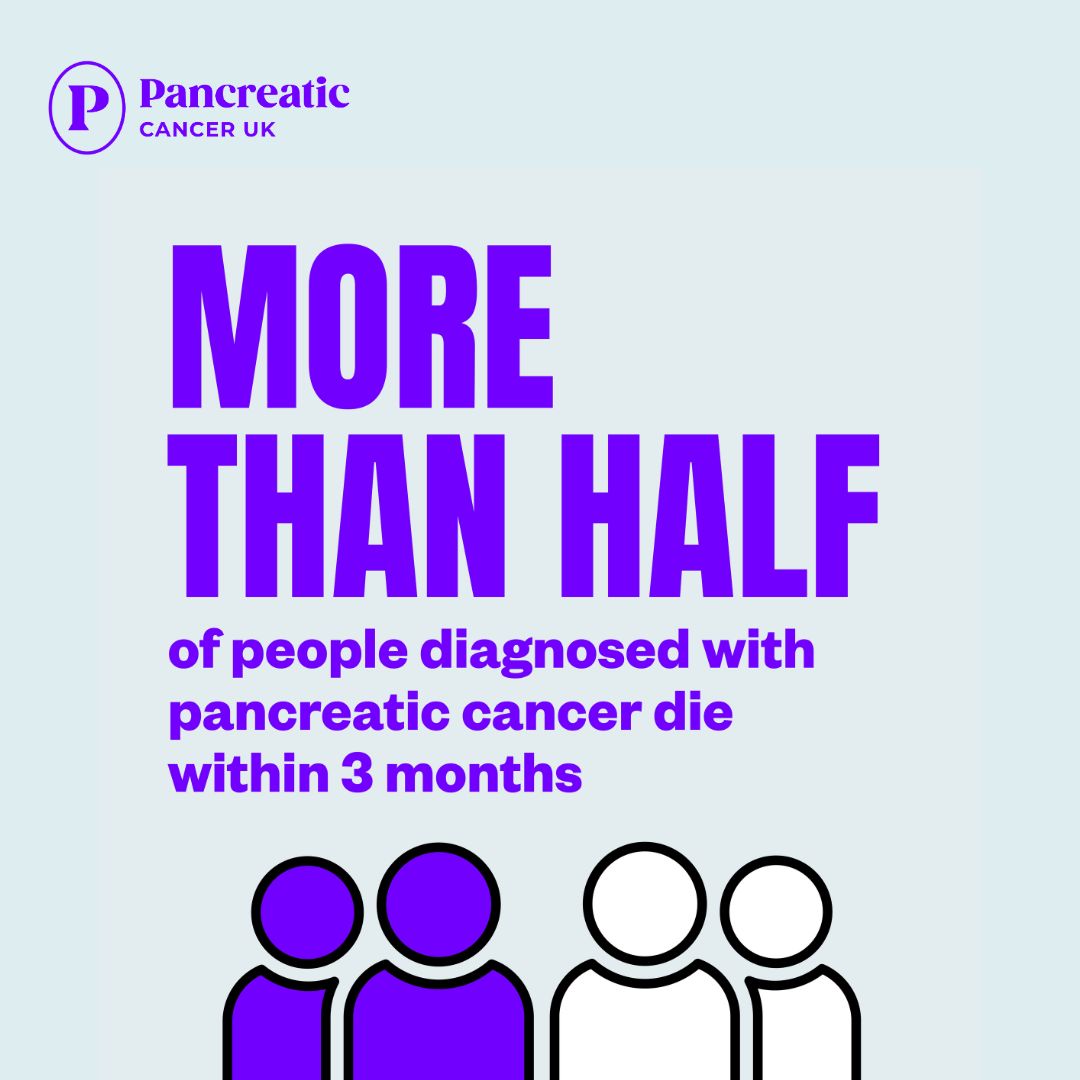 P Pancreatic CANCER UK

MORE THAN HALF

of people diagnosed with pancreatic cancer die within 3 months