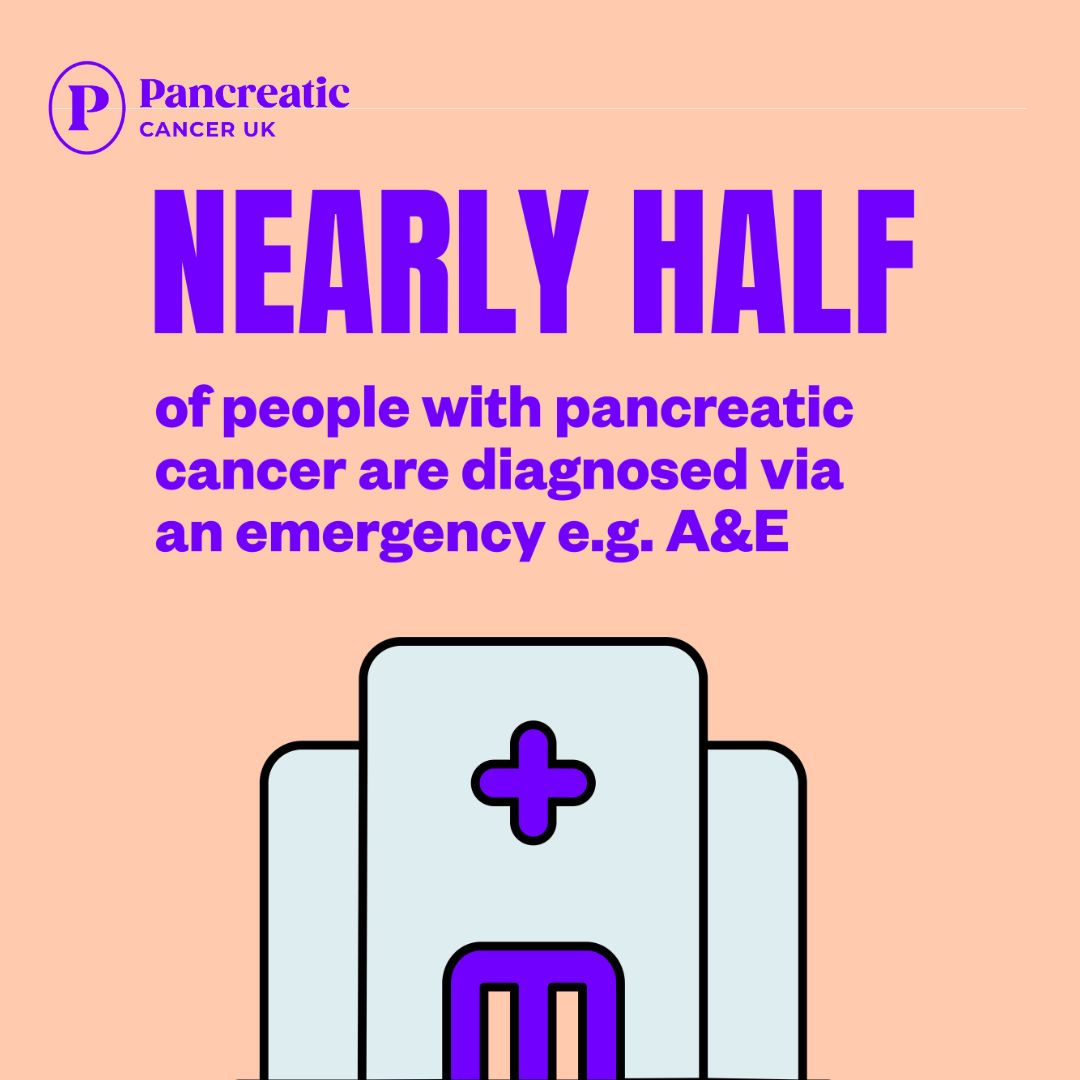 P Pancreatic CANCER UK

NEARLY HALF

of people with pancreatic cancer are diagnosed via an emergency e.g. A&E