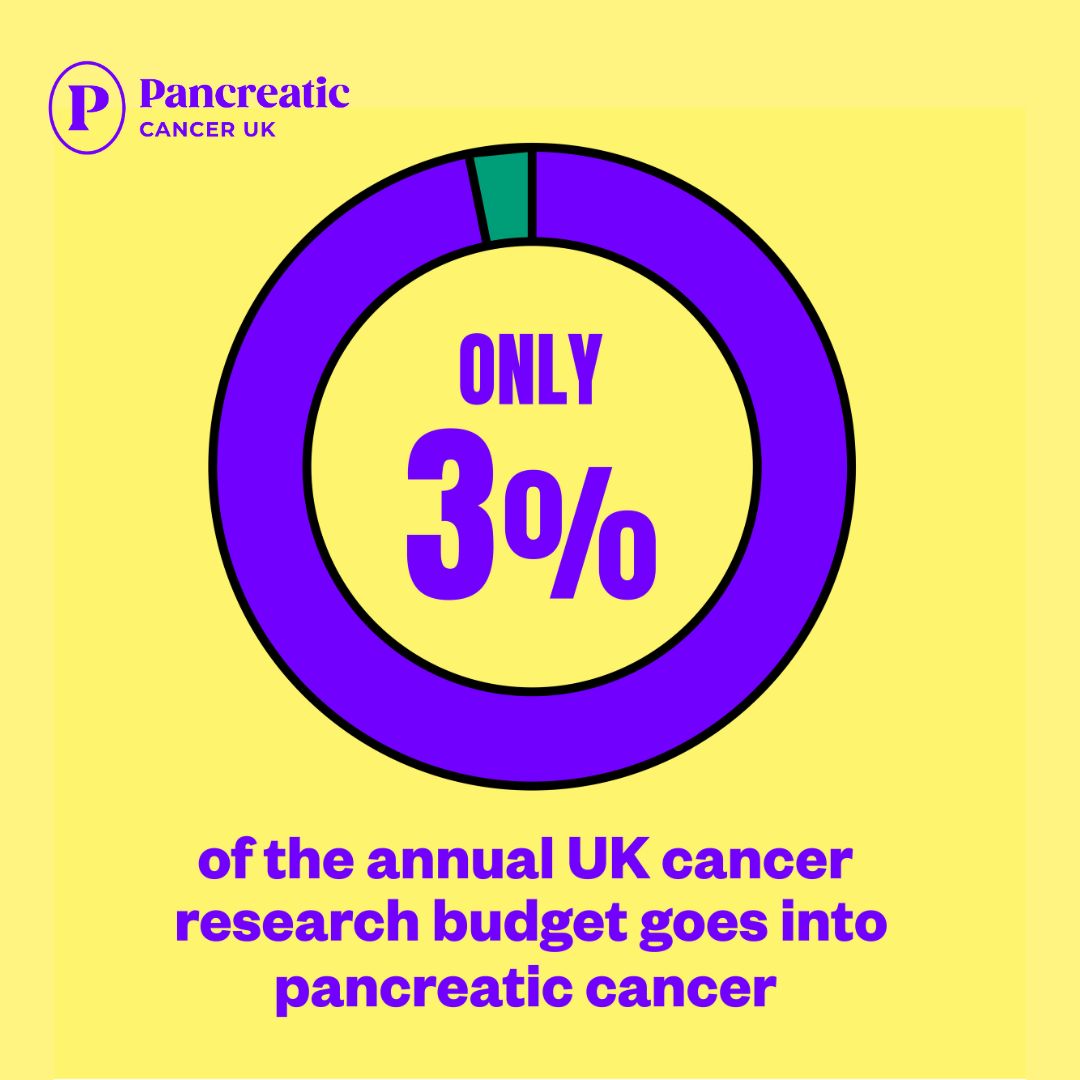 P Pancreatic CANCER UK

ONLY 3%

of the annual UK cancer research budget goes into pancreatic cancer